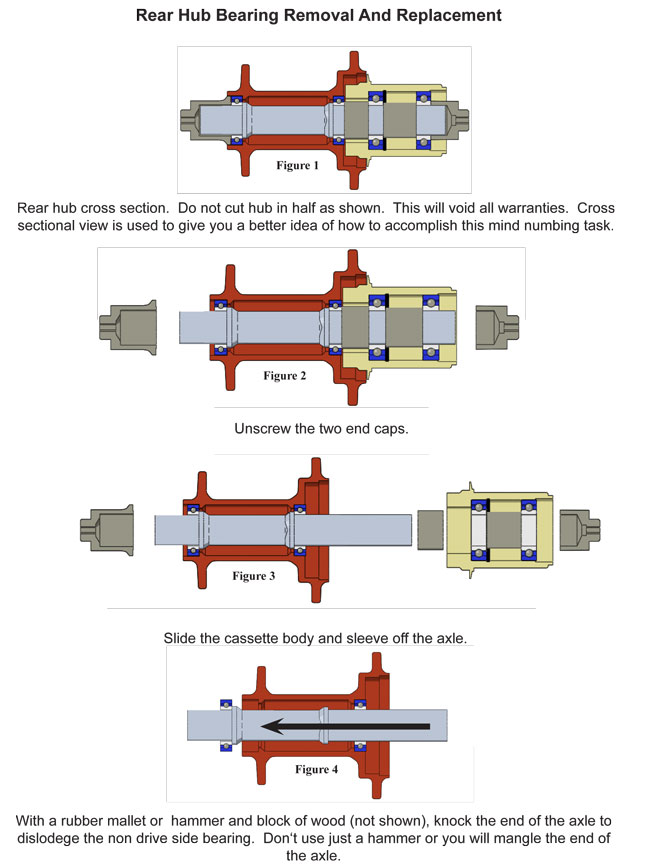 Rear Hub Bearing Removal And Replacement

Figure 1

Rear hub cross section. Do not cut hub in half as shown. This will void all warranties. Cross sectional view is used to give you a better idea of how to accomplish this mind numbing task.

Figure 2

Unscrew the two end caps.

Figure 3

Slide the cassette body and sleeve off the axle.

Figure 4

With a rubber mallet or hammer and block of wood (not shown), knock the end of the axle to dislodege the non drive side bearing. Don't use just a hammer or you will mangle the end of the axle.